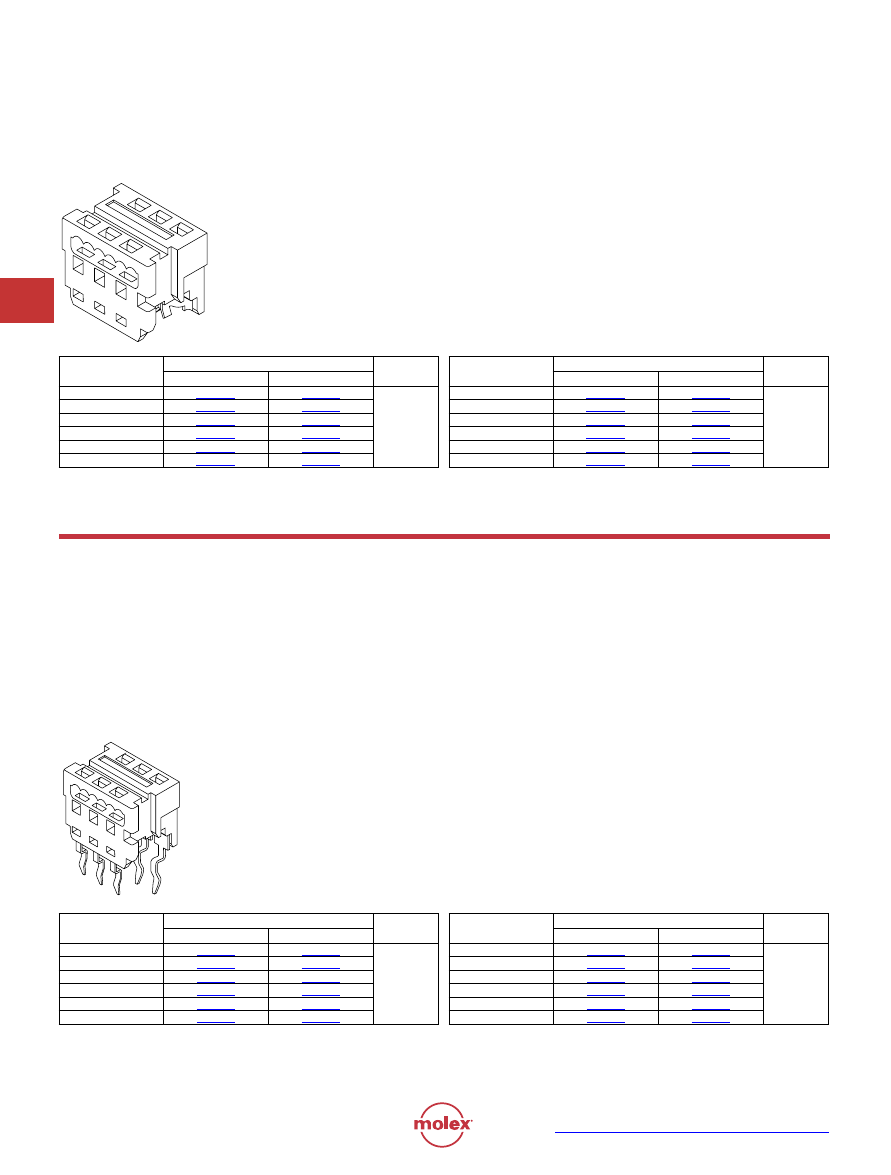 molex